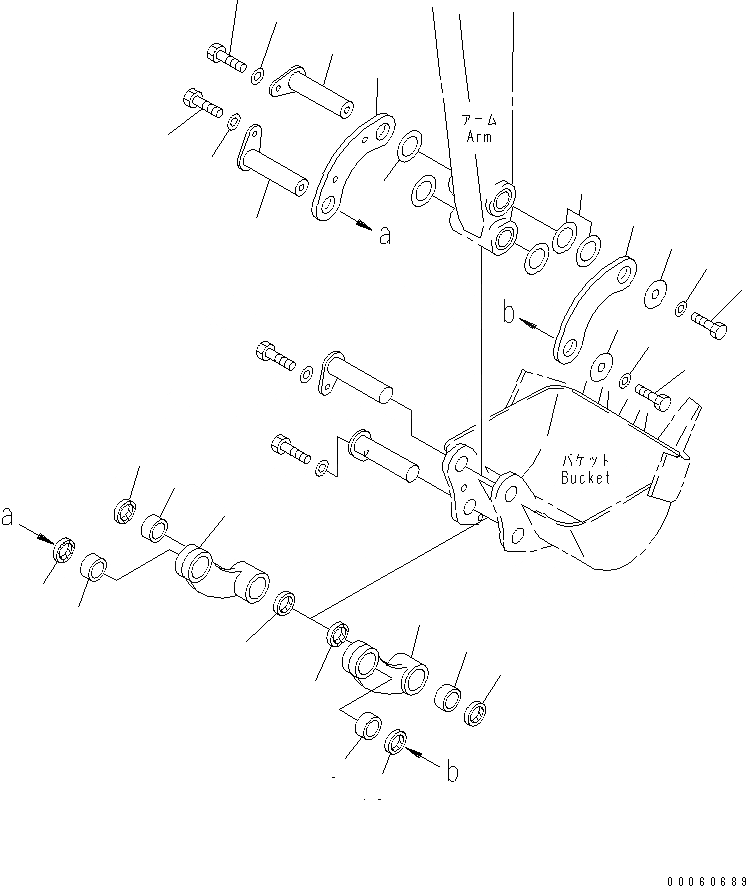 アーム
Arm

a

b

バケット
Bucket

a

b

00060689