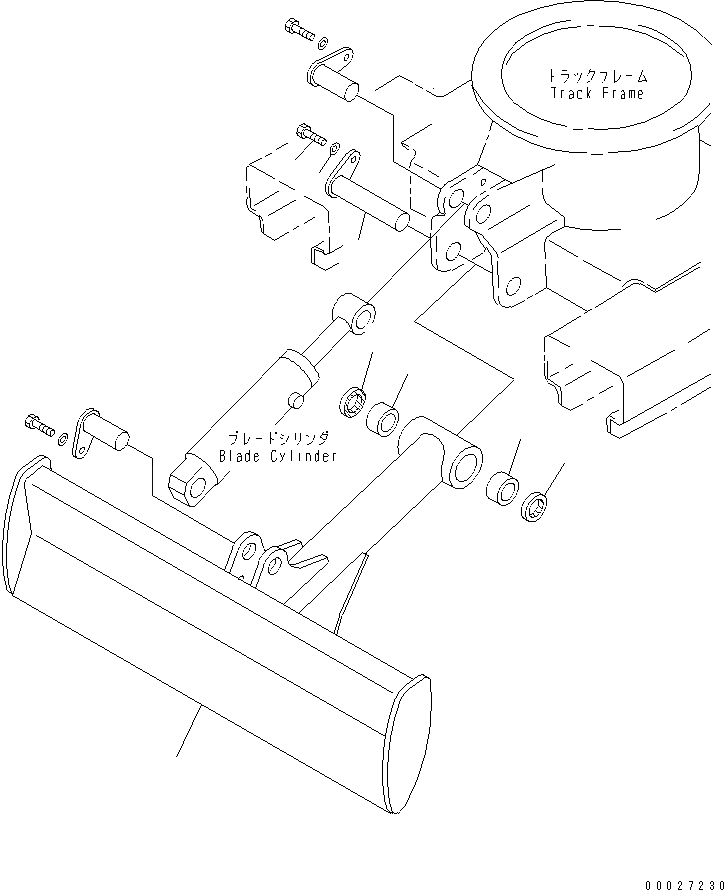 トラックフレーム
Track Frame

ブレードシリンダ
Blade Cylinder

00027230