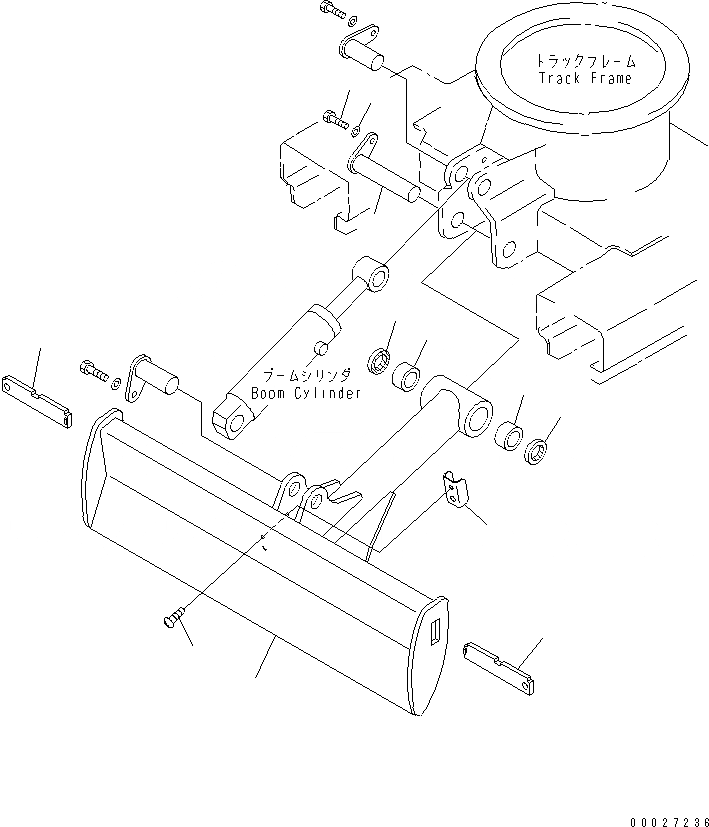 トラックフレーム
Track Frame

ブームシリンダ
Boom Cylinder

00027236