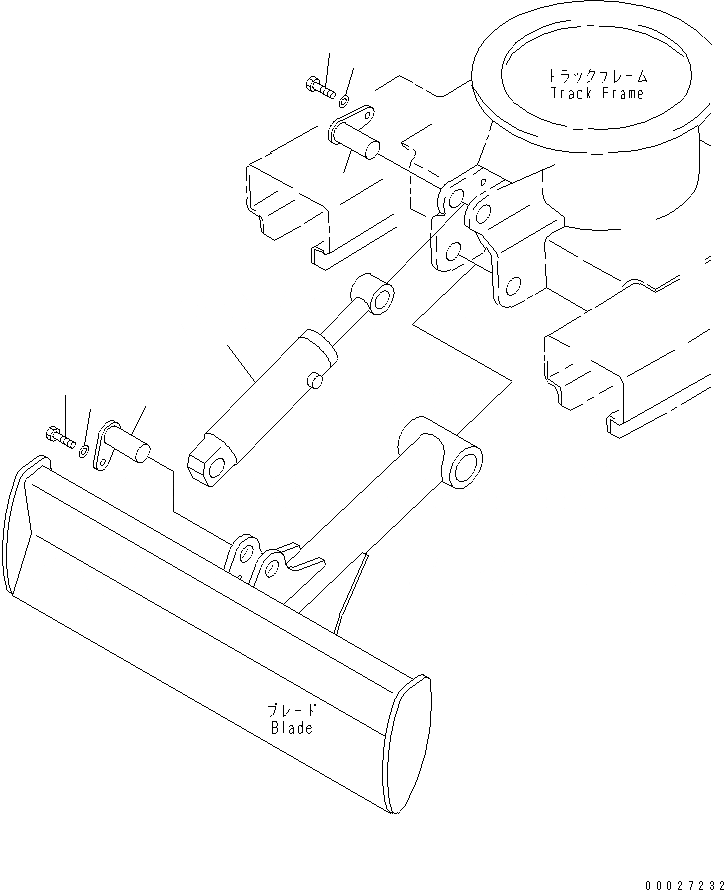 トラックフレーム
Track Frame

ブレード
Blade

00027232