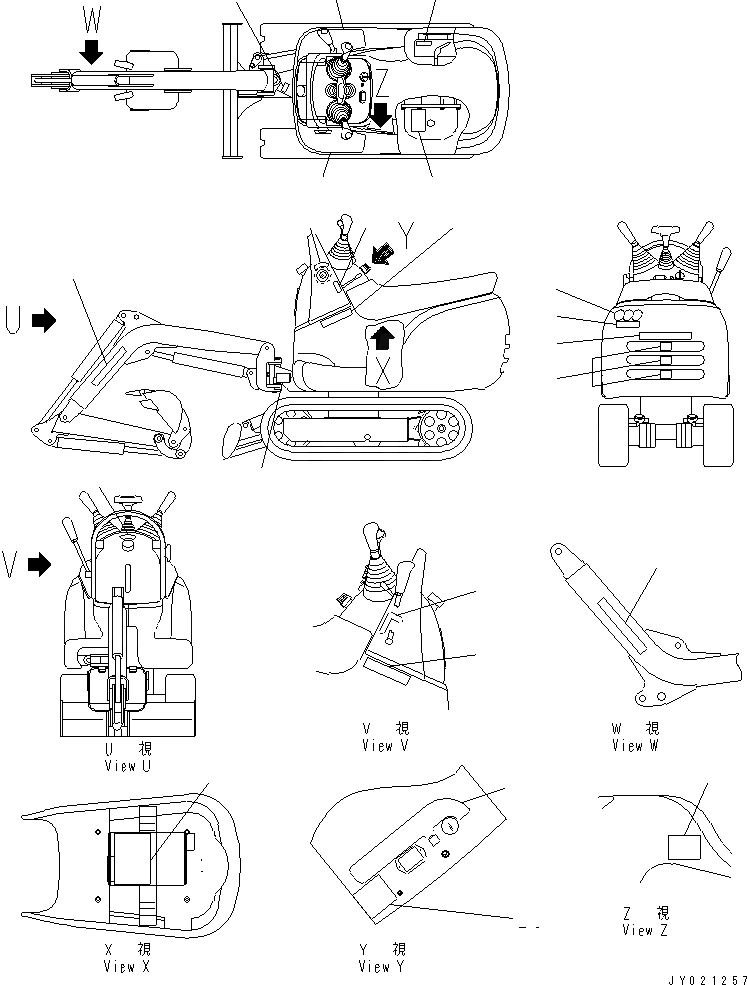 W
Z
Y
U
X
V
U 視
View U
V 視
View V
W 視
View W
X 視
View X
Y 視
View Y
Z 視
View Z
JY021257