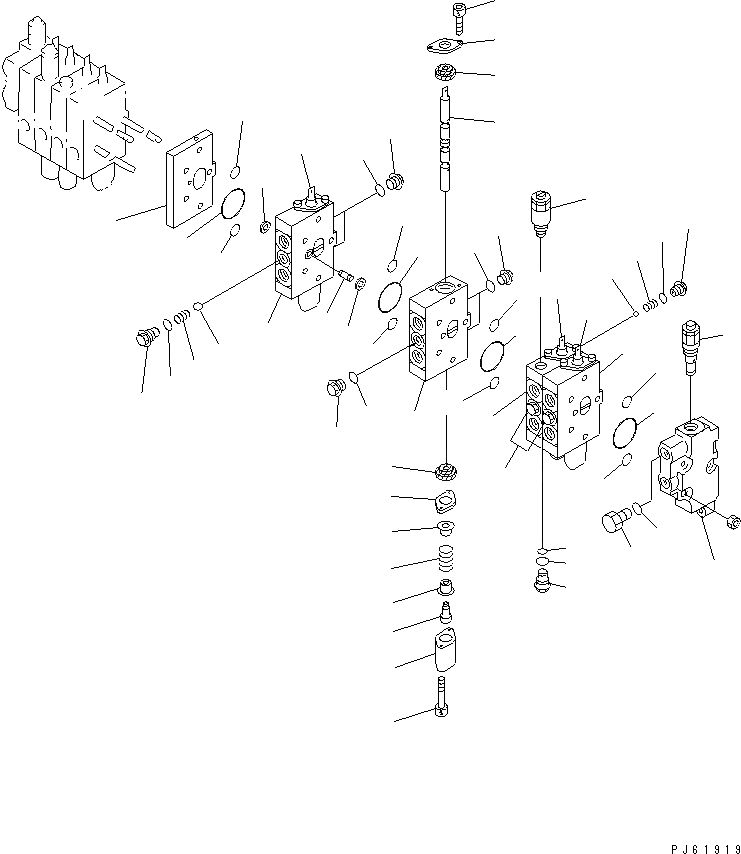 PJ61919