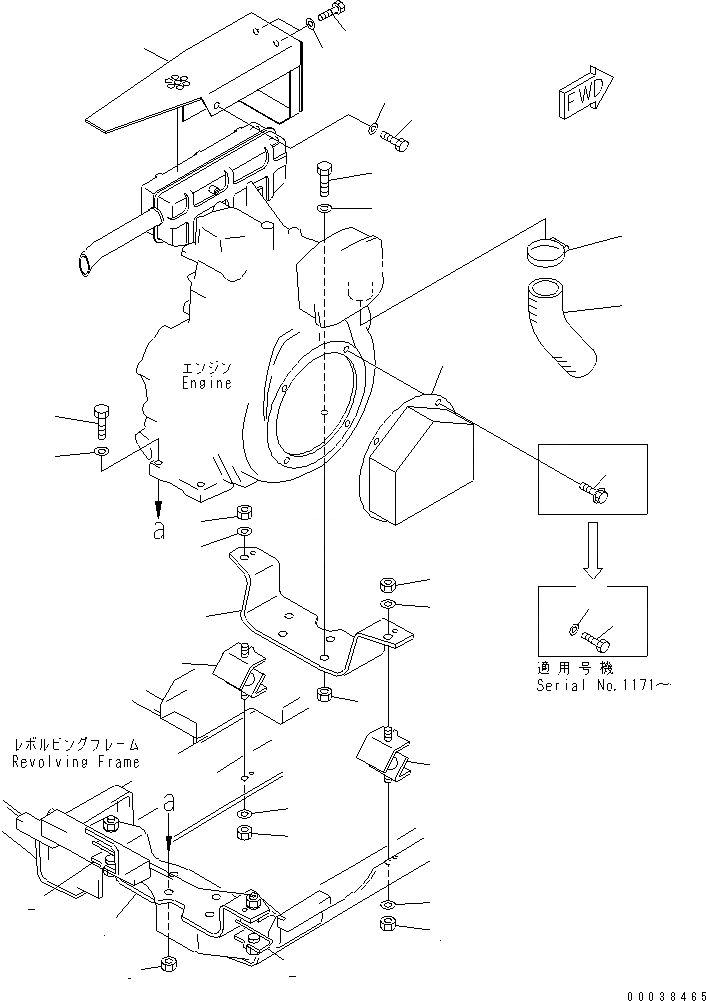 FWD

エンジン
Engine

a

適用号機
Serial No.1171～

レボルビングフレーム
Revolving Frame

a

00038465