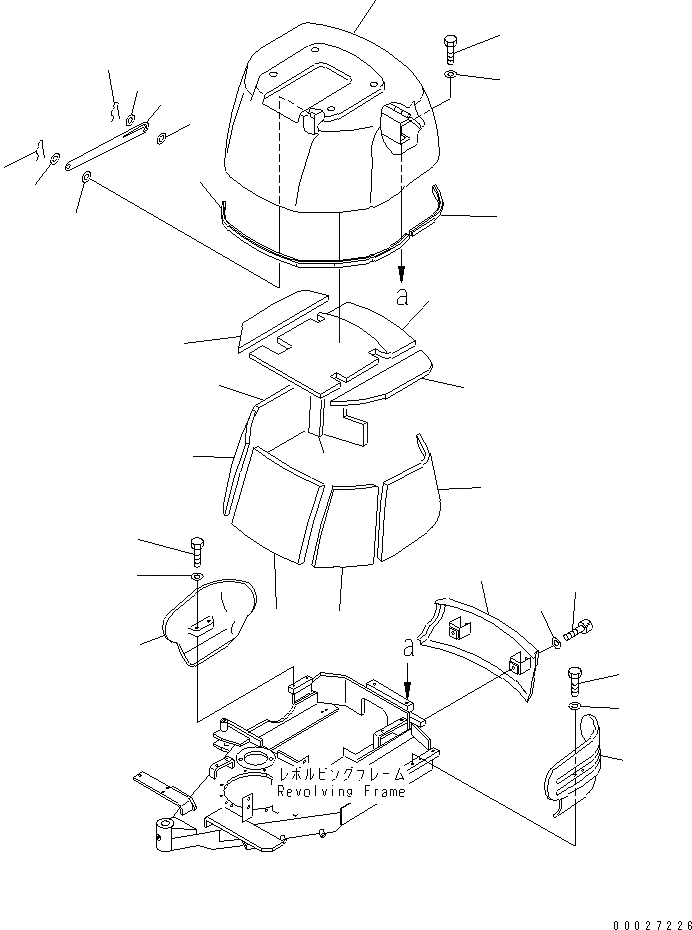 a

a

レボルビングフレーム
Revolving Frame

00027226