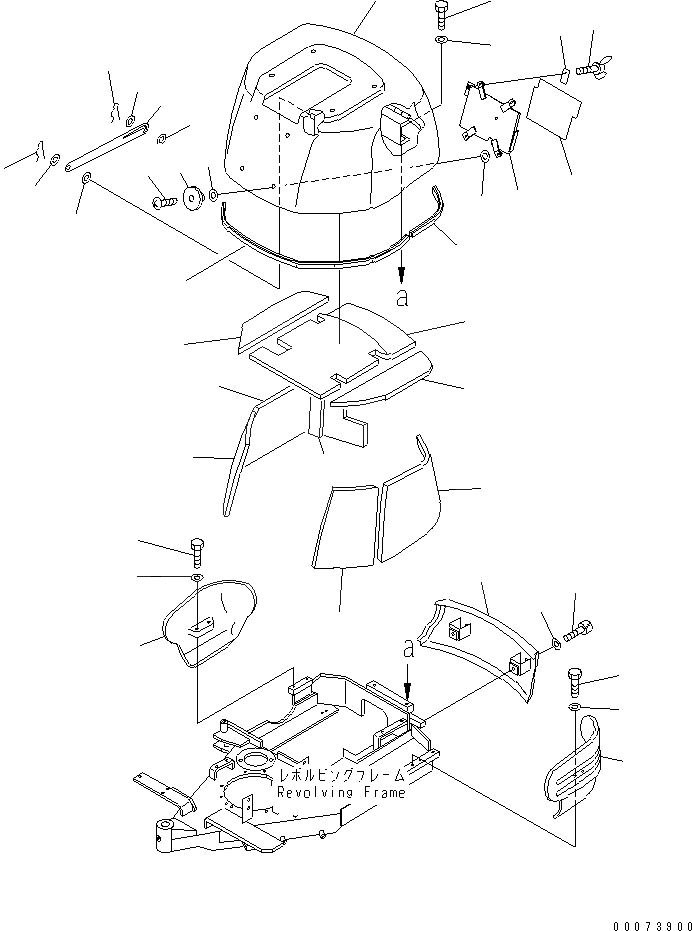 a

a

レボルビングフレーム
Revolving Frame

00073900