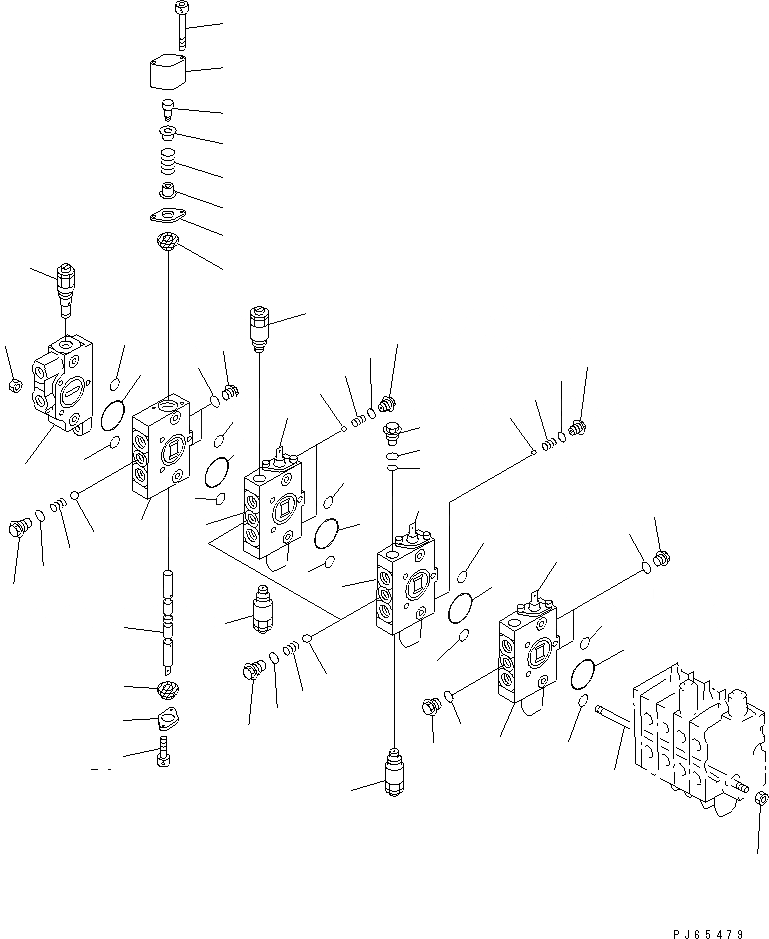 PJ65479