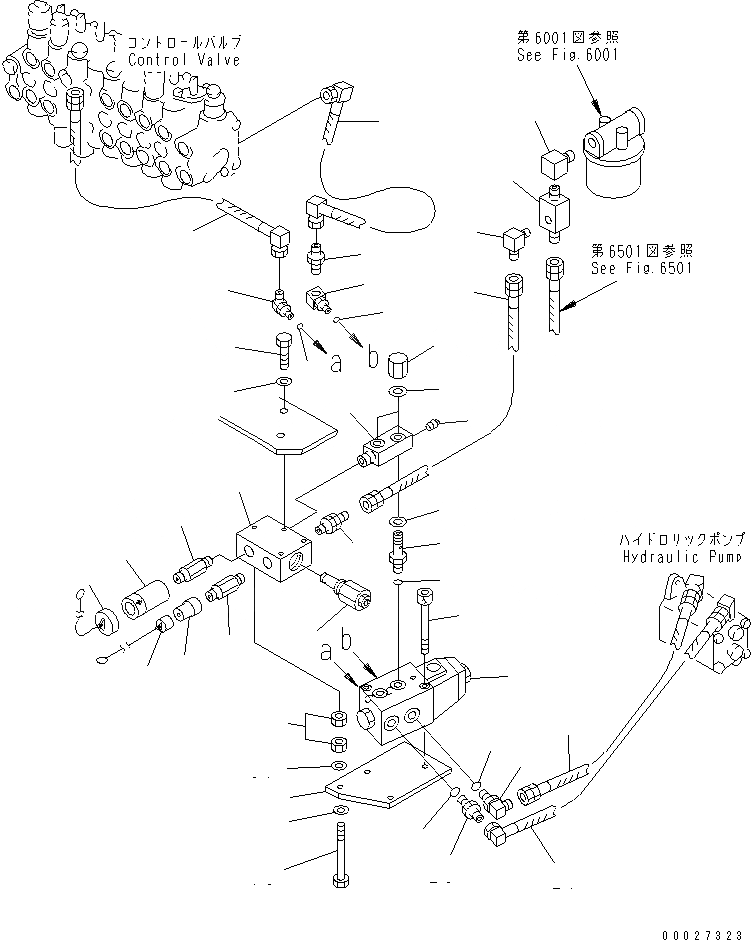 コントロールバルブ
Control Valve

第6001図参照
See Fig.6001

第6501図参照
See Fig.6501

a
b

ハイドロリックポンプ
Hydraulic Pump

a b

00027323