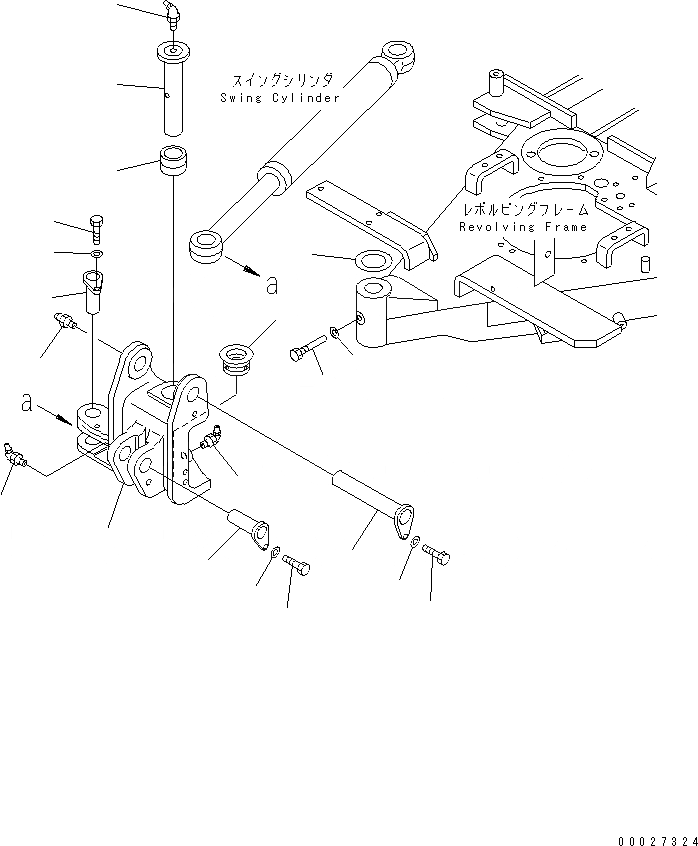 スイングシリンダ
Swing Cylinder

レボルビングフレーム
Revolving Frame

a

a

00027324