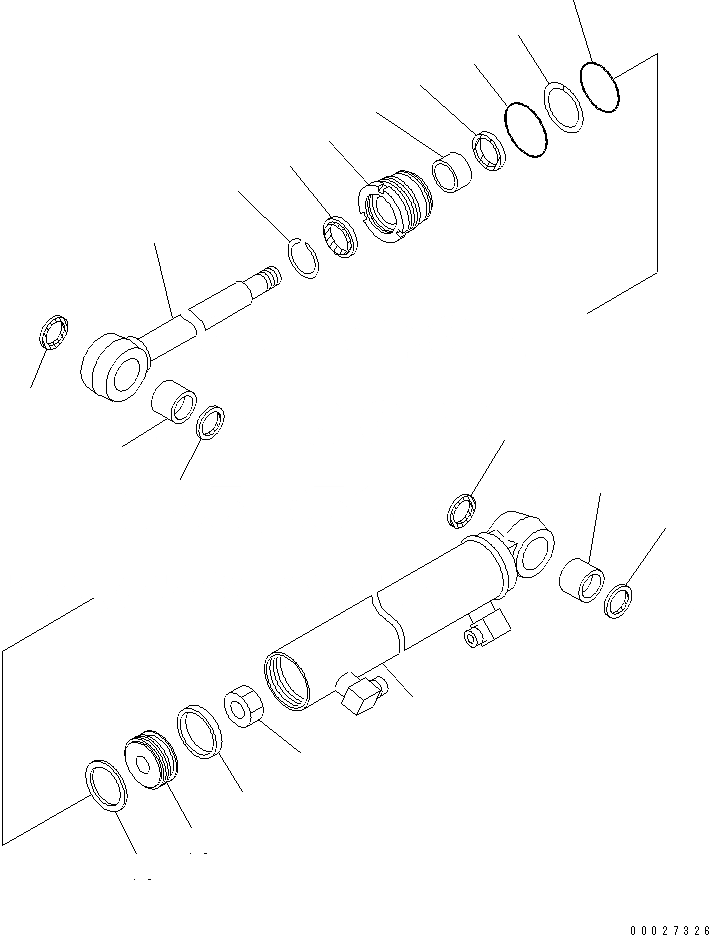 00027326