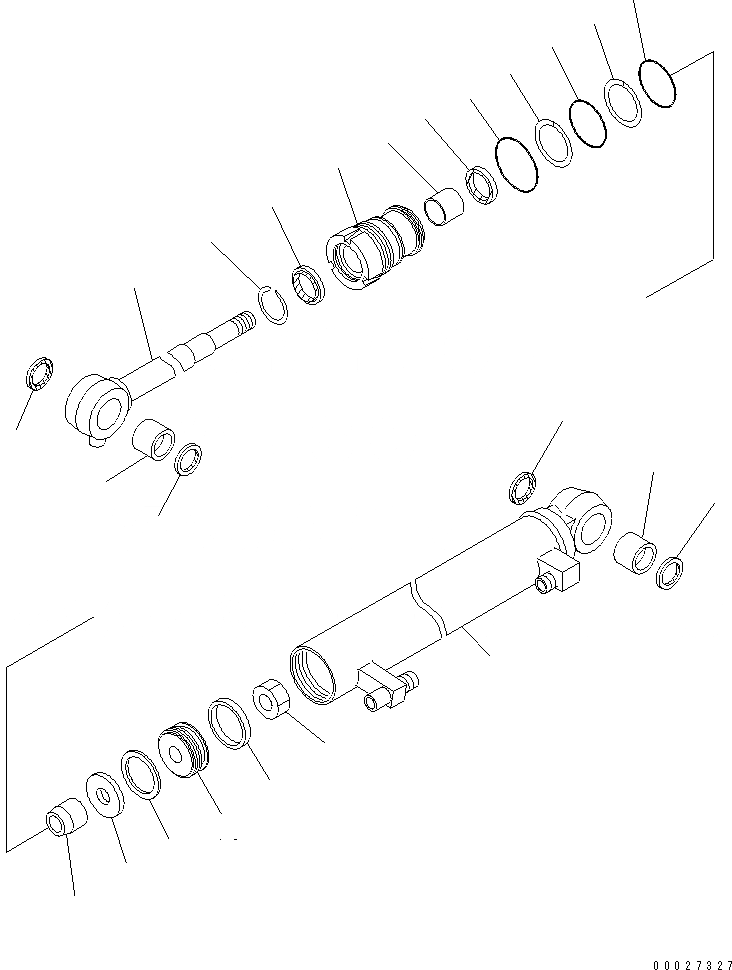 00027327