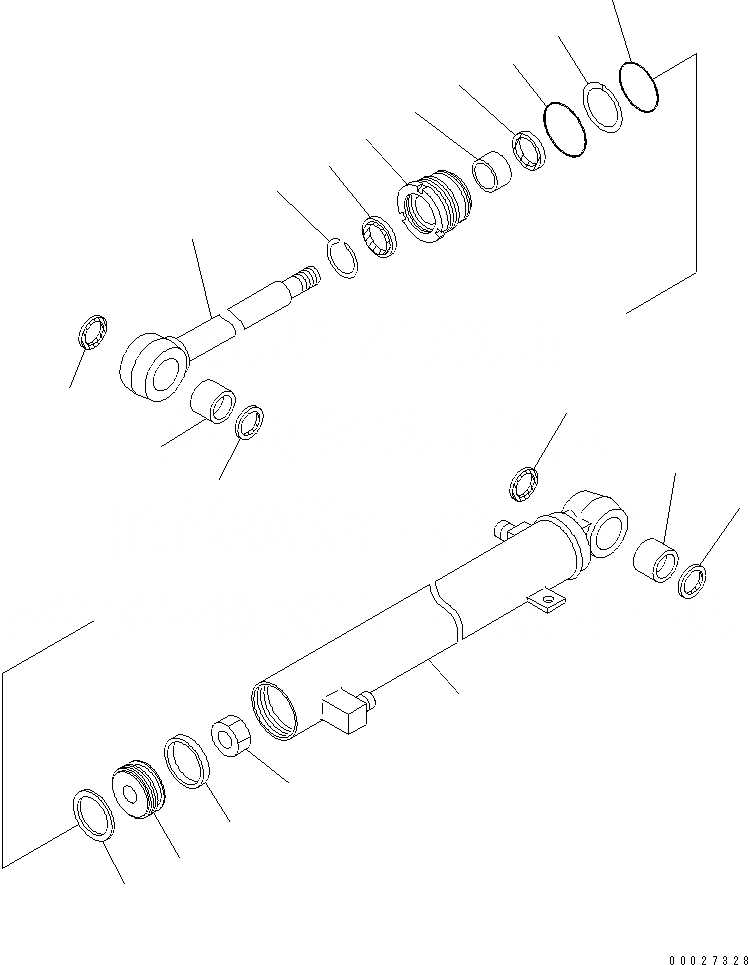 00027328