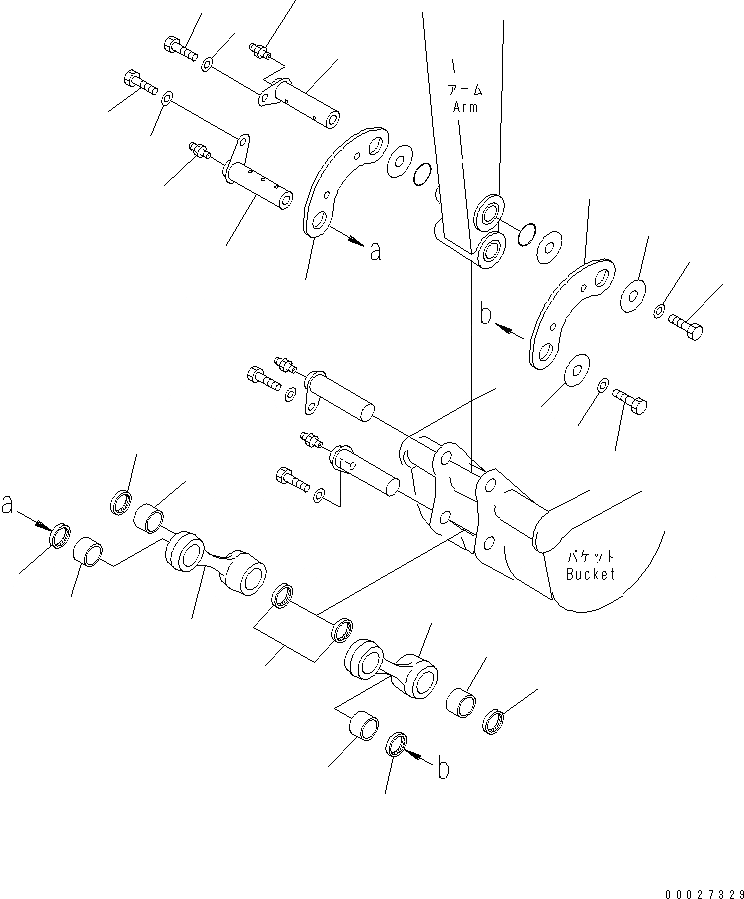 アーム
Arm

a

b

a

バケット
Bucket

b

00027329