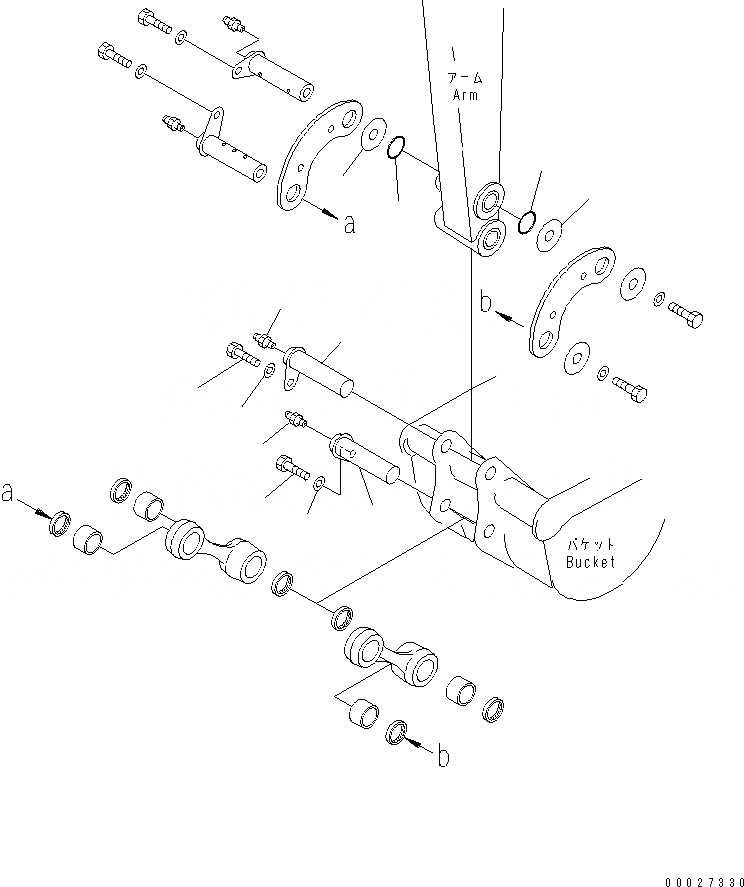 アーム
Arm

a

b

a

バケット
Bucket

b

00027330