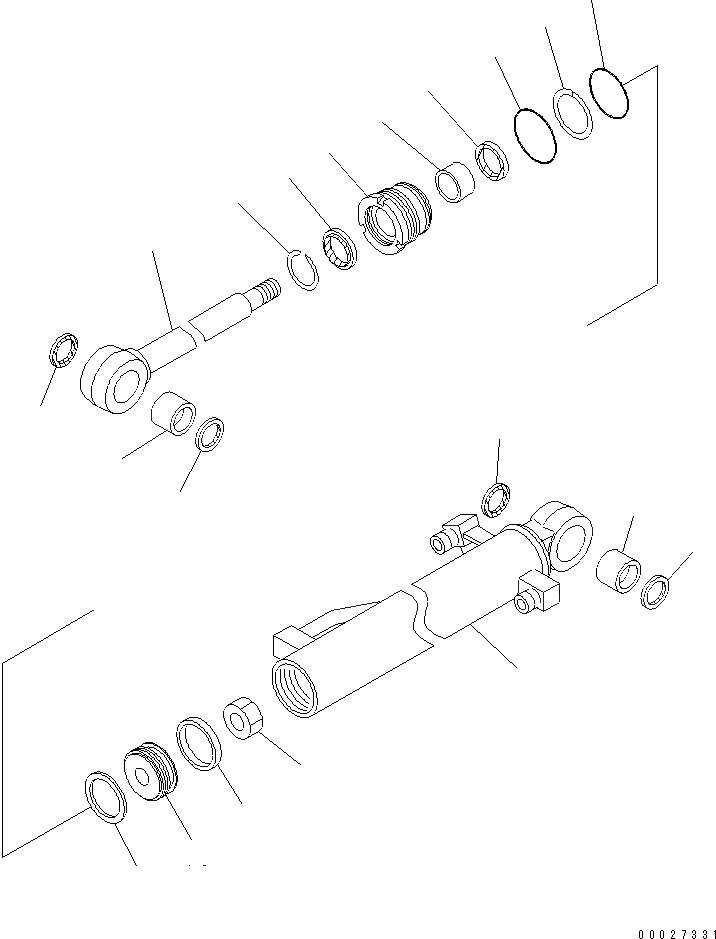 00027331