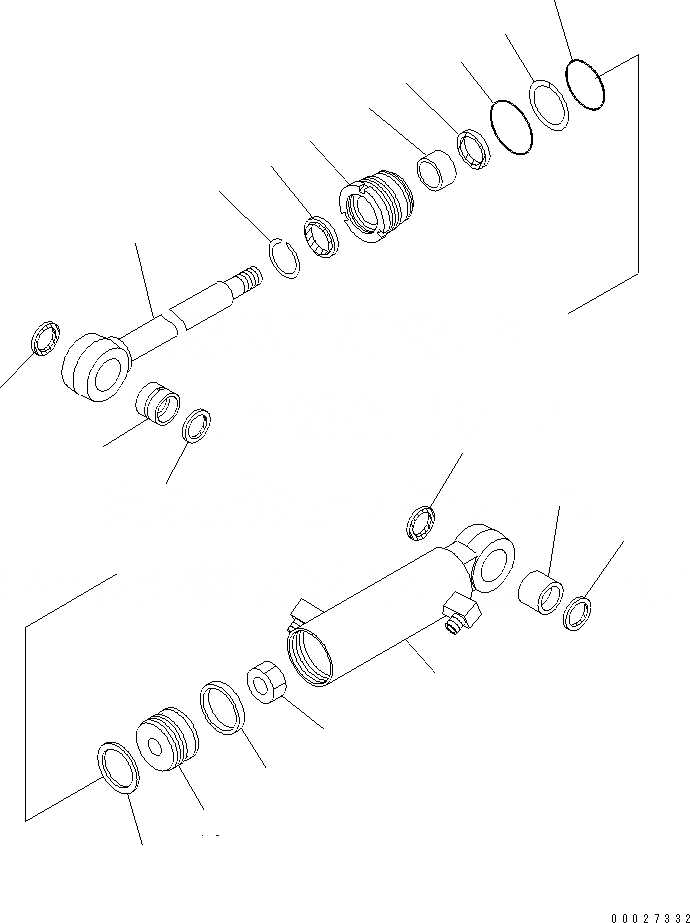 00027332