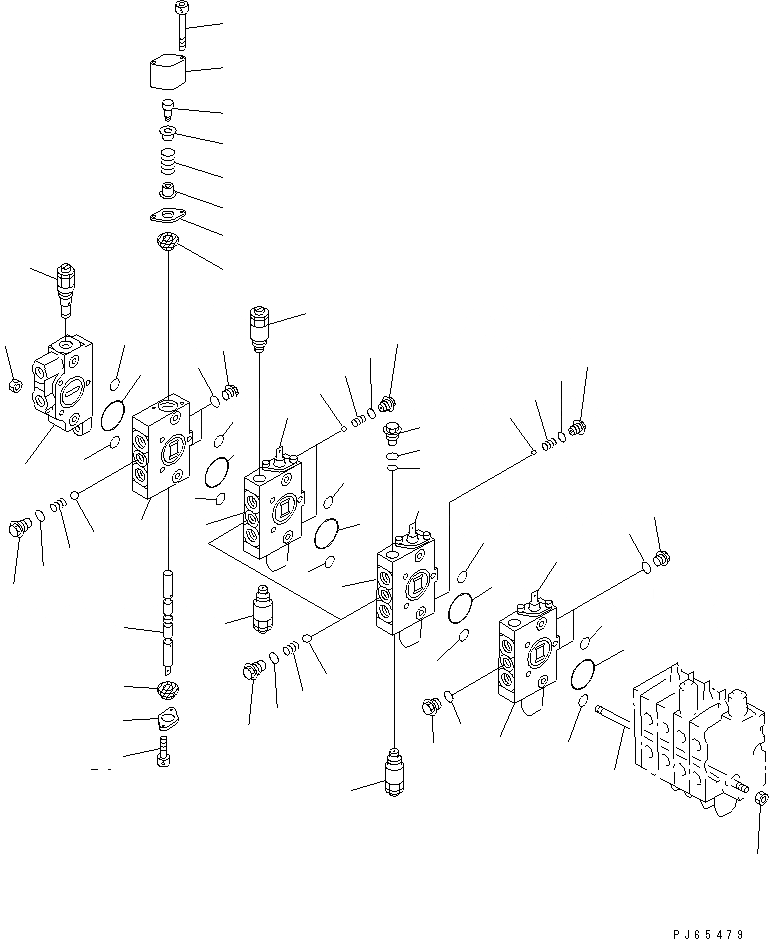 PJ65479