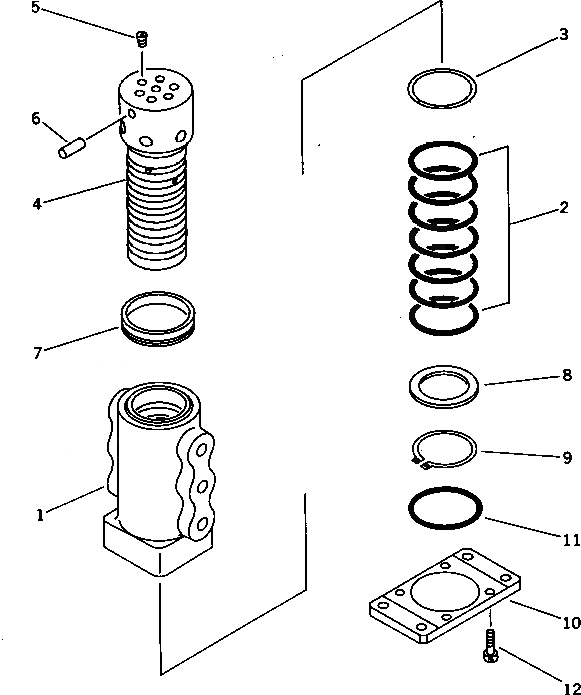 5
3
6
4
2
7
8
9
1
11
10
12