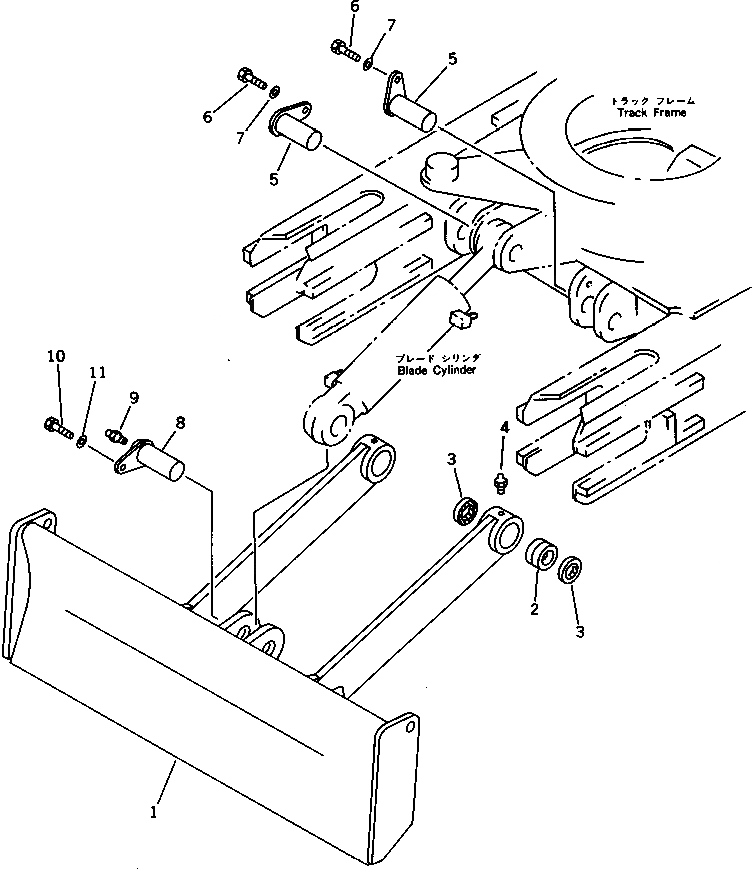 6
7
5
6
7
5
トラック フレーム
Track Frame
ブレード シリンダ
Blade Cylinder
10
11
9
8
4
3
2
3
1