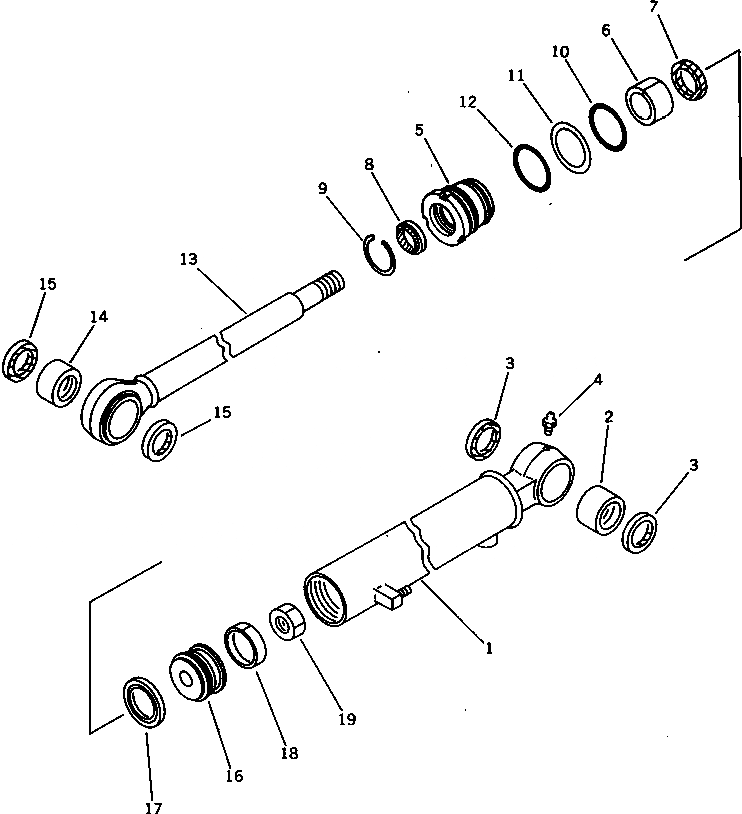 7
6
10
11
12
5
8
9
13
15
14
15
3
4
2
3
1
19
18
16
17