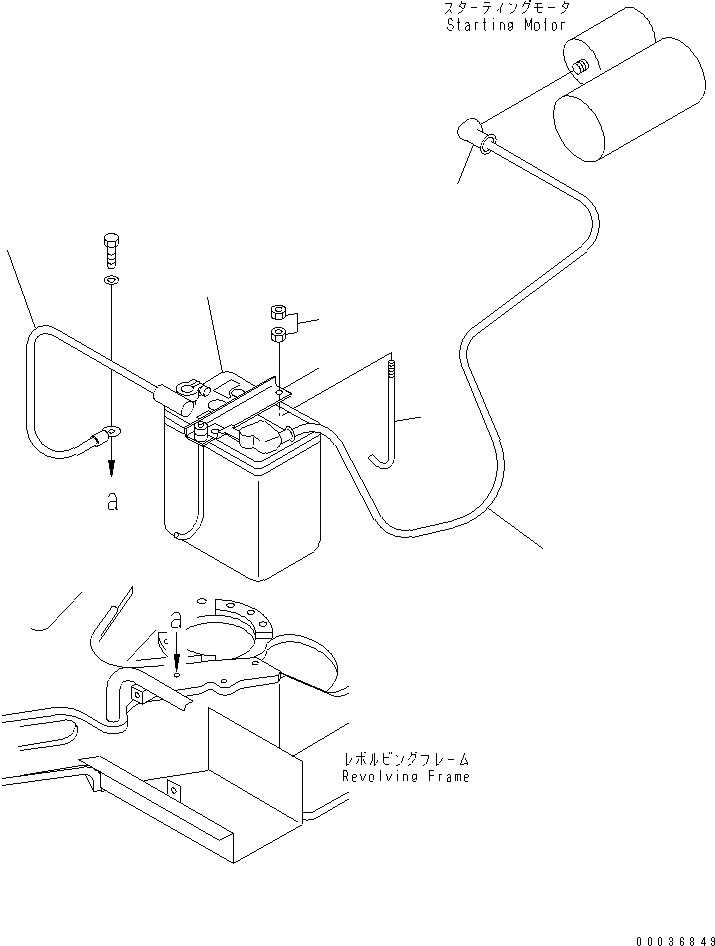 スターティングモータ
Starting Motor

a

a

レボルビングフレーム
Revolving Frame

00036849