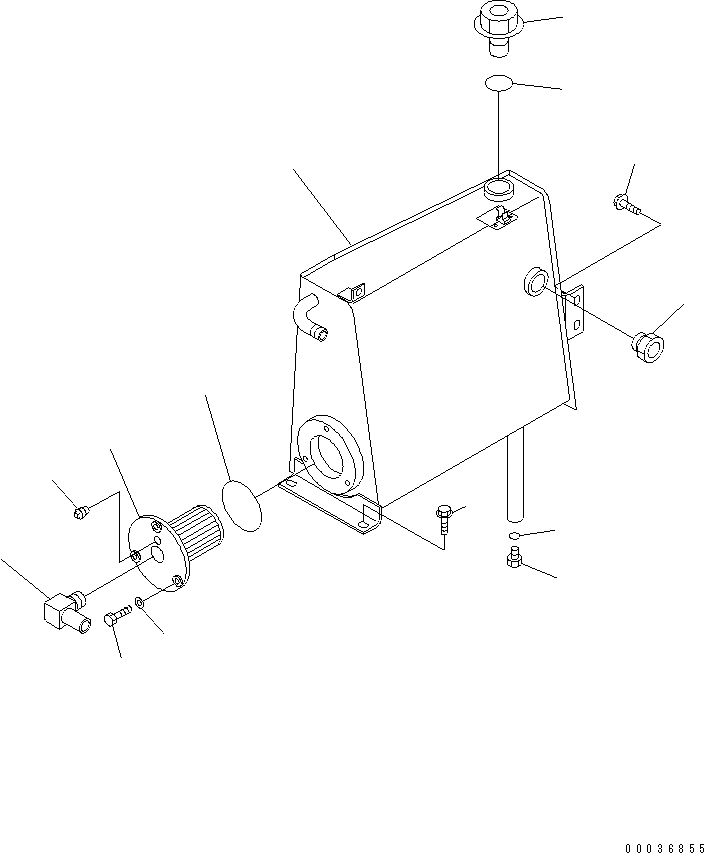 00036855