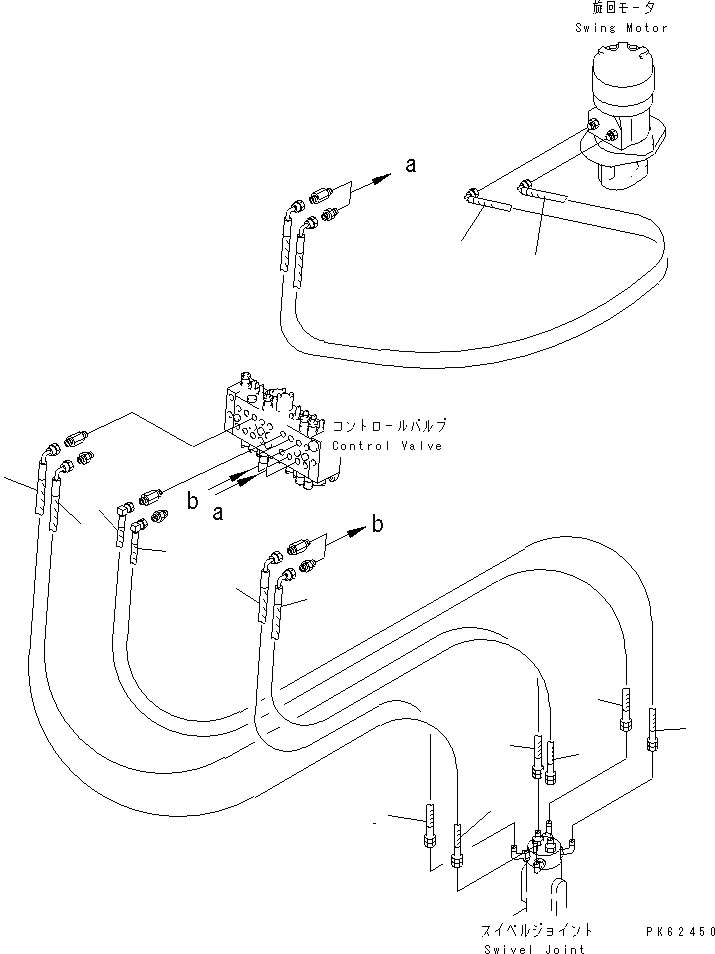 旋回モータ
Swing Motor

a

コントロールバルブ
Control Valve

b
a

b

スイベルジョイント
Swivel Joint

PK62450