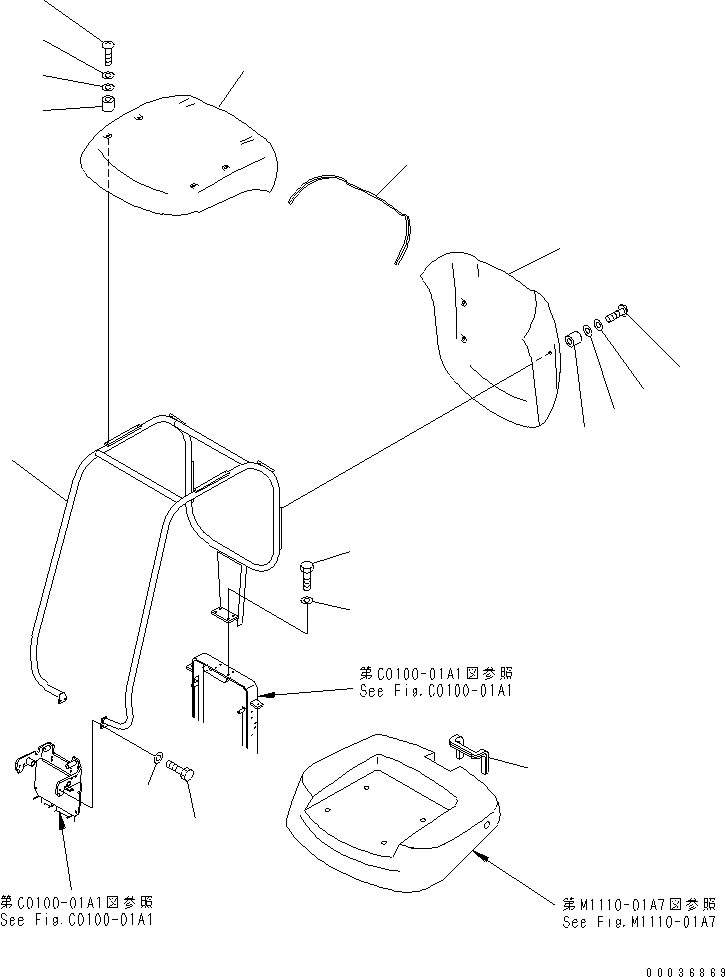 第C0100-01A1図参照
See Fig.C0100-01A1

第C0100-01A1図参照
See Fig.C0100-01A1

第M1110-01A7図参照
See Fig.M1110-01A7

00036869