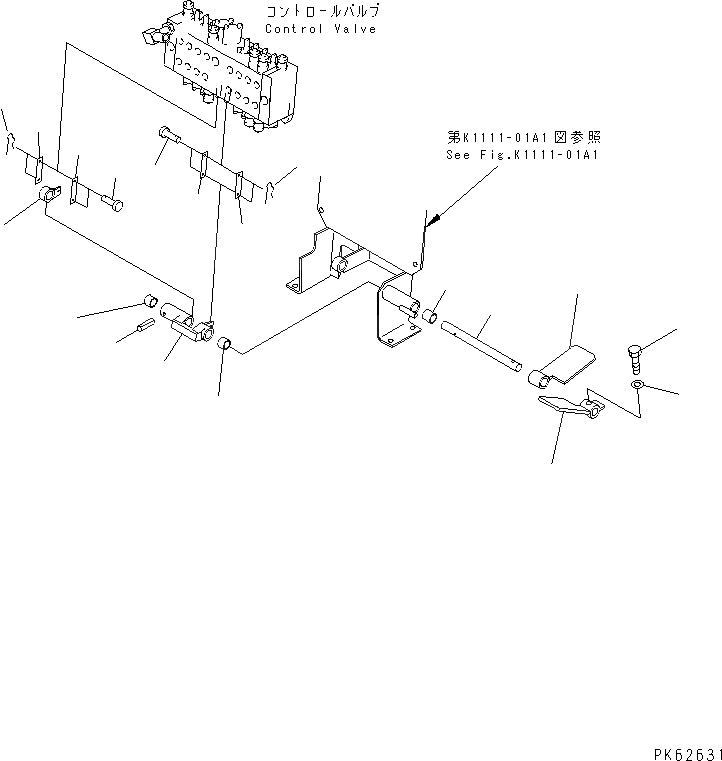 コントロールバルブ
Control Valve

第K1111-01A1図参照
See Fig.K1111-01A1

PK62631