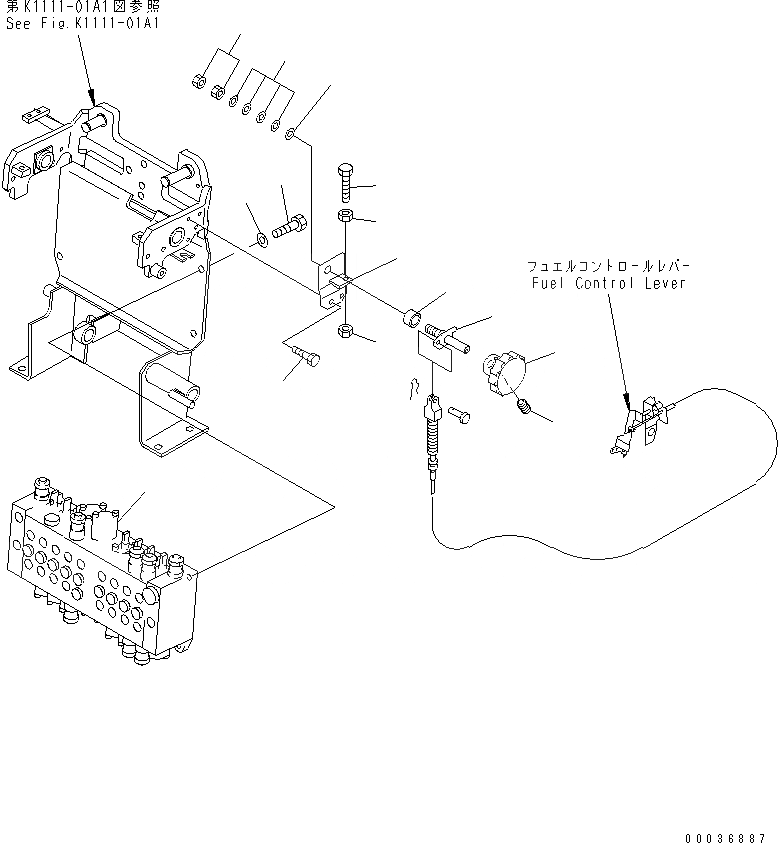 第K1111-01A1図参照
See Fig.K1111-01A1

フュエルコントロールレバー
Fuel Control Lever

00036887