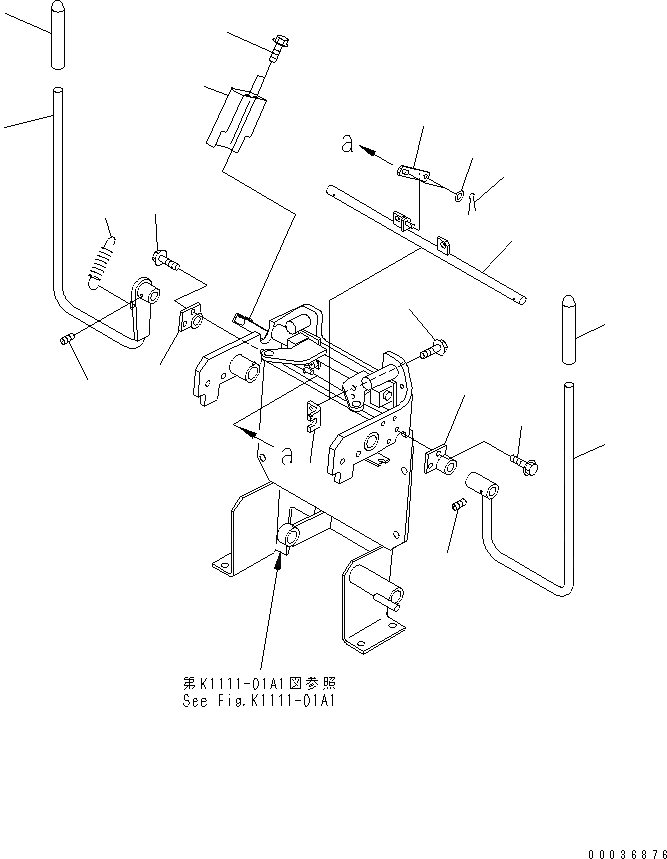 a

a

第K1111-01A1図参照
See Fig.K1111-01A1

00036876