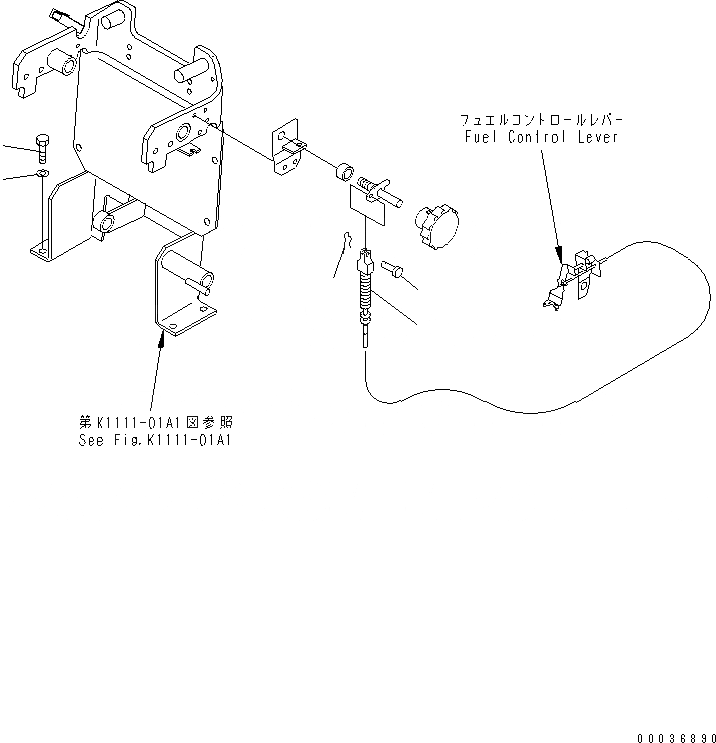 フュエルコントロールレバー
Fuel Control Lever

第K1111-01A1図参照
See Fig.K1111-01A1

00036890