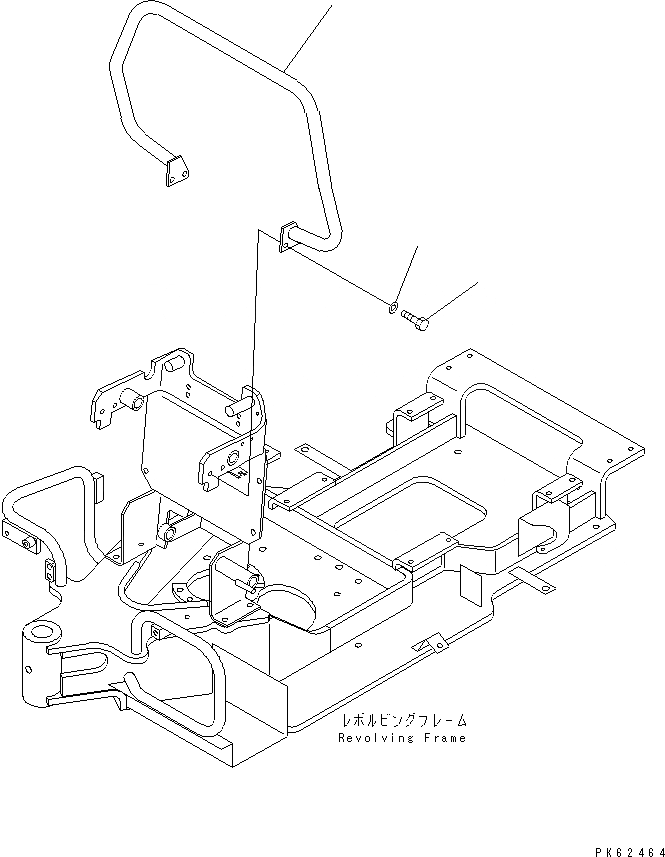 レボルビングフレーム
Revolving Frame

PK62464