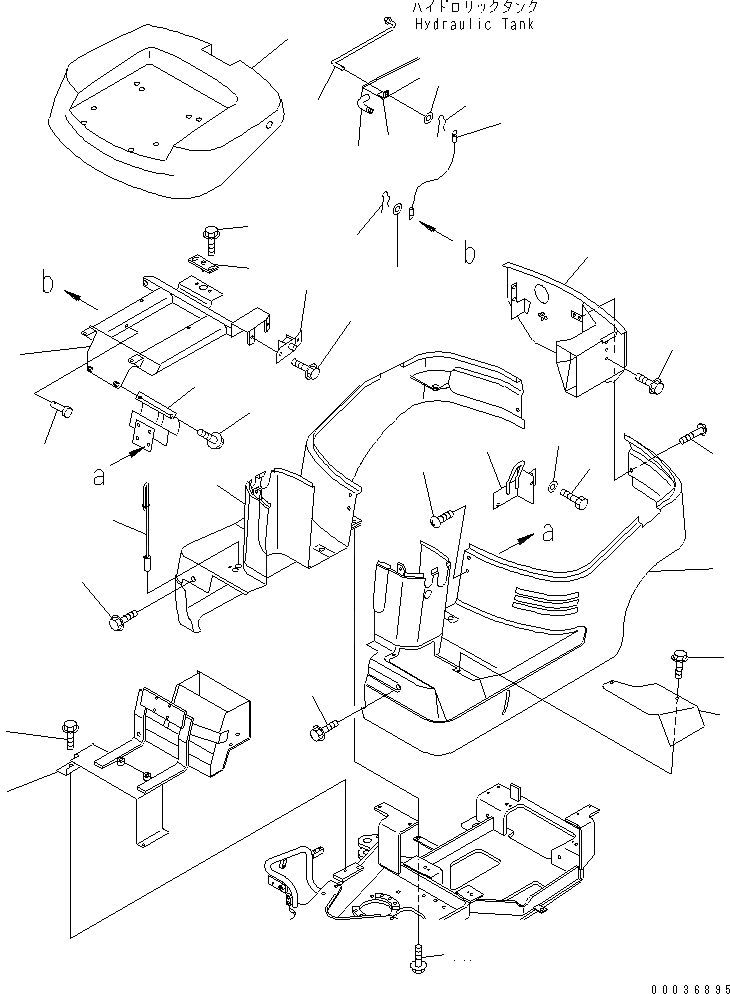 ハイドロリックタンク
Hydraulic Tank

b

b

a

a

00036895