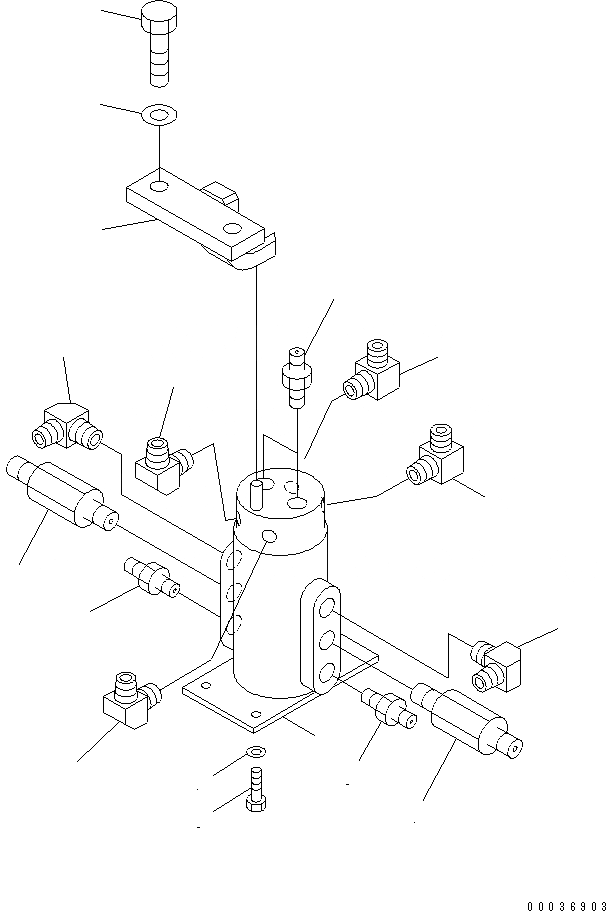 00036903