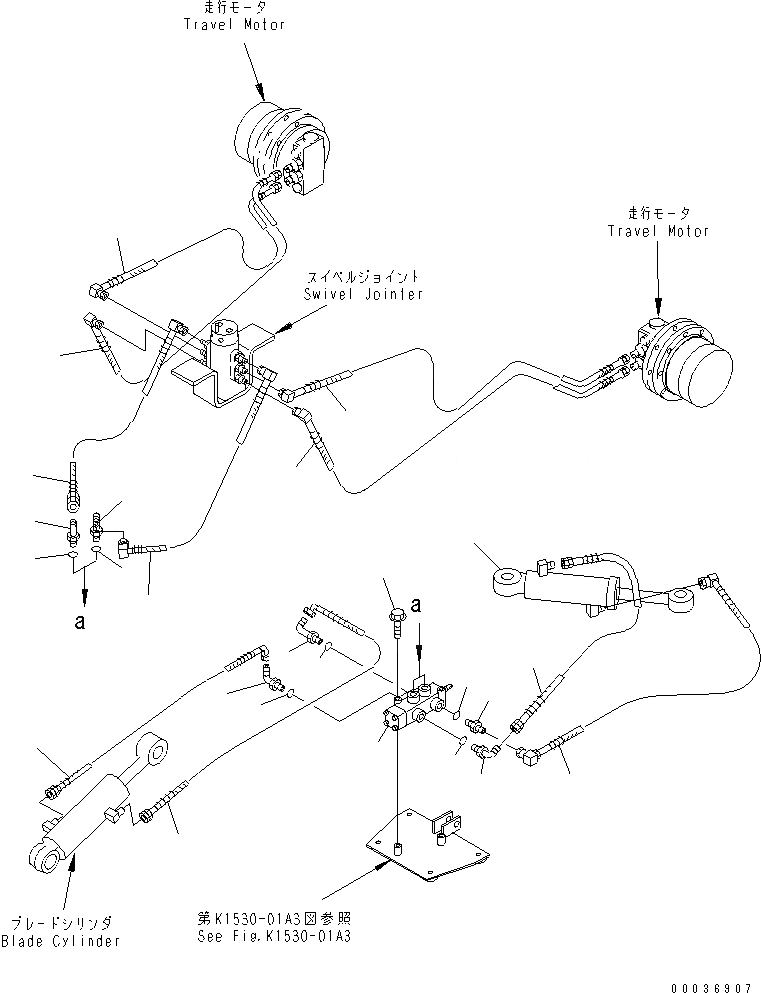 走行モータ
Travel Motor

走行モータ
Travel Motor

スイベルジョイント
Swivel Jointer

a

a

ブレードシリンダ
Blade Cylinder

第K1530-01A3図参照
See Fig.K1530-01A3

00036907