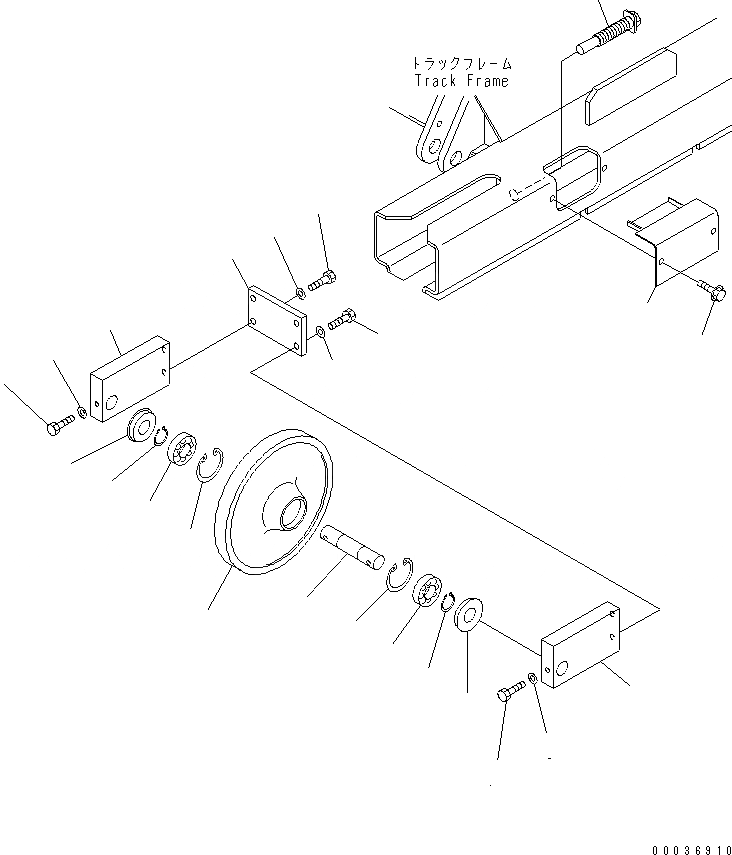 トラックフレーム
Track Frame

00036910