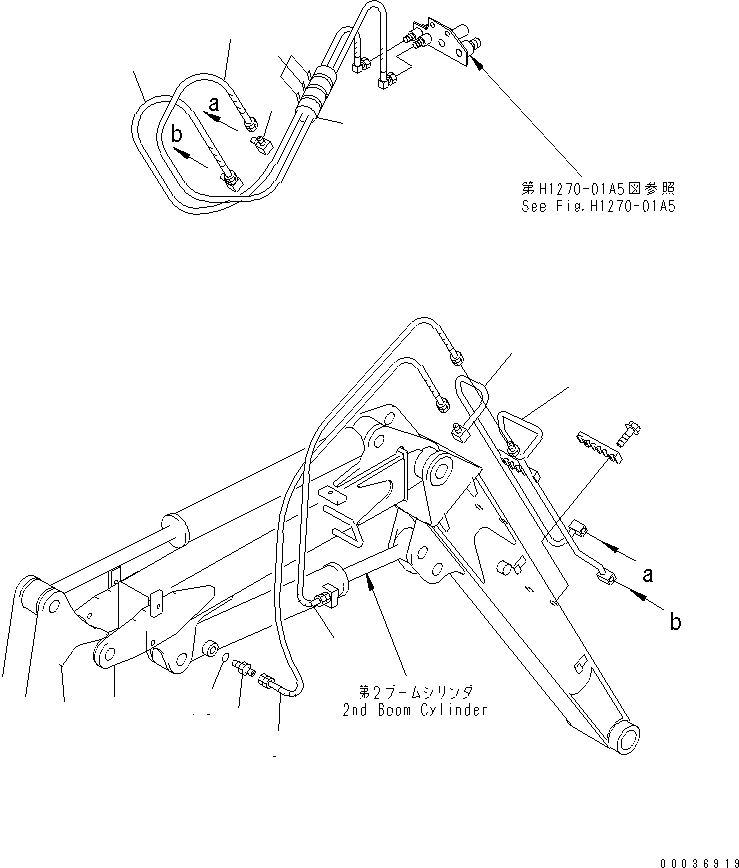 a
b
第H1270-01A5図参照
See Fig.H1270-01A5
a
b
第2ブームシリンダ
2nd Boom Cylinder
00036919