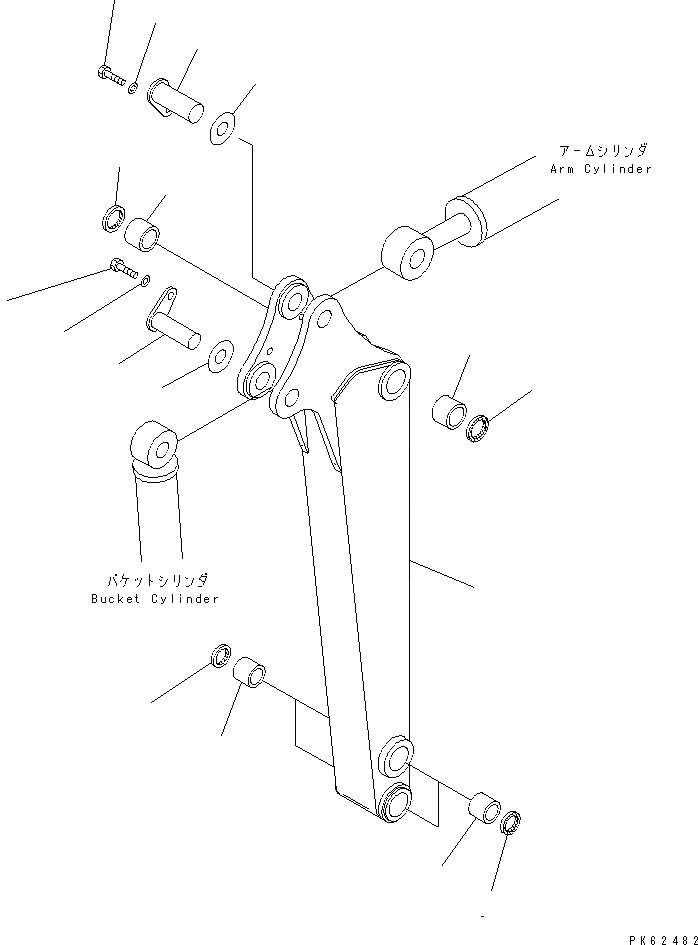 アームシリンダ
Arm Cylinder

バケットシリンダ
Bucket Cylinder

PK62482