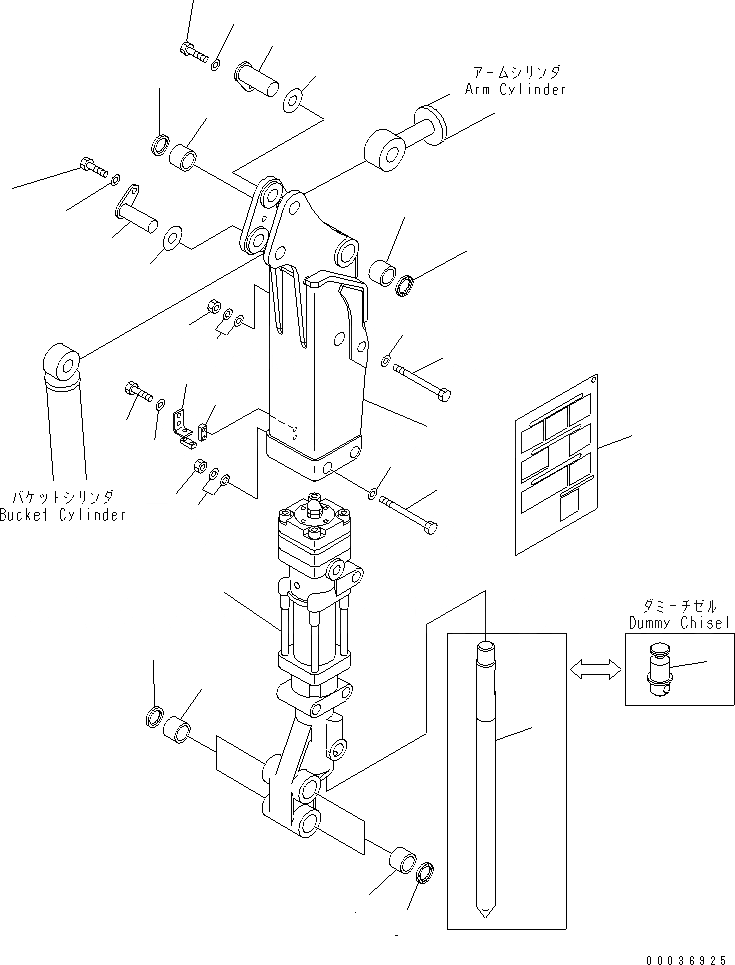 アームシリンダ
Arm Cylinder

バケットシリンダ
Bucket Cylinder

ダミーチゼル
Dummy Chisel

00036925