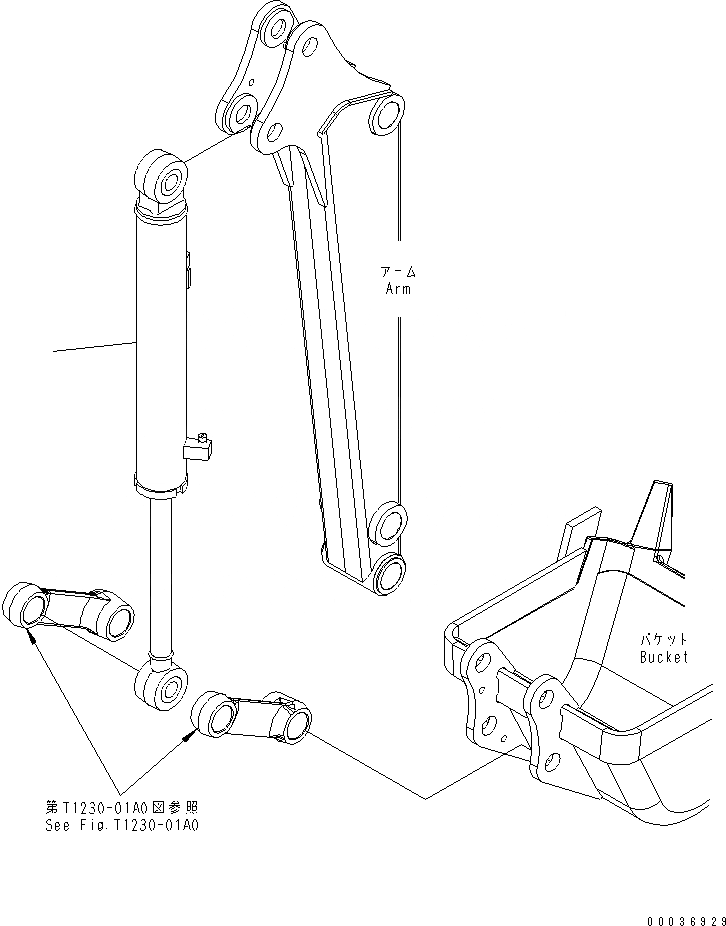 アーム
Arm

バケット
Bucket

第T1230-01A0図参照
See Fig.T1230-01A0

00036929