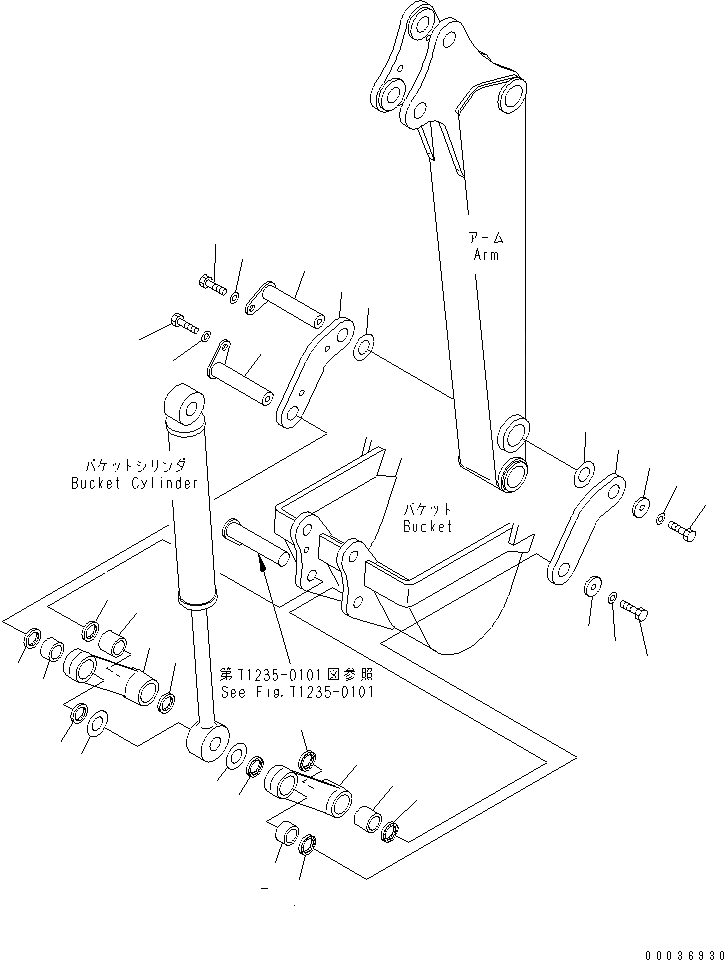 アーム
Arm

バケットシリンダ
Bucket Cylinder

バケット
Bucket

第T1235-0101図参照
See Fig.T1235-0101

00036930