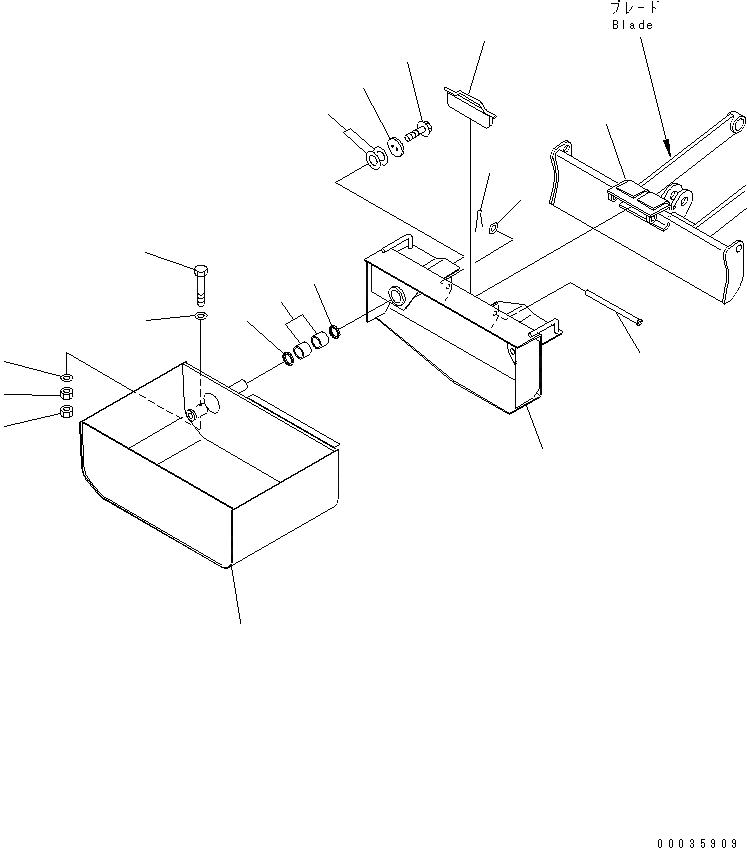 ブレード
Blade

00035909