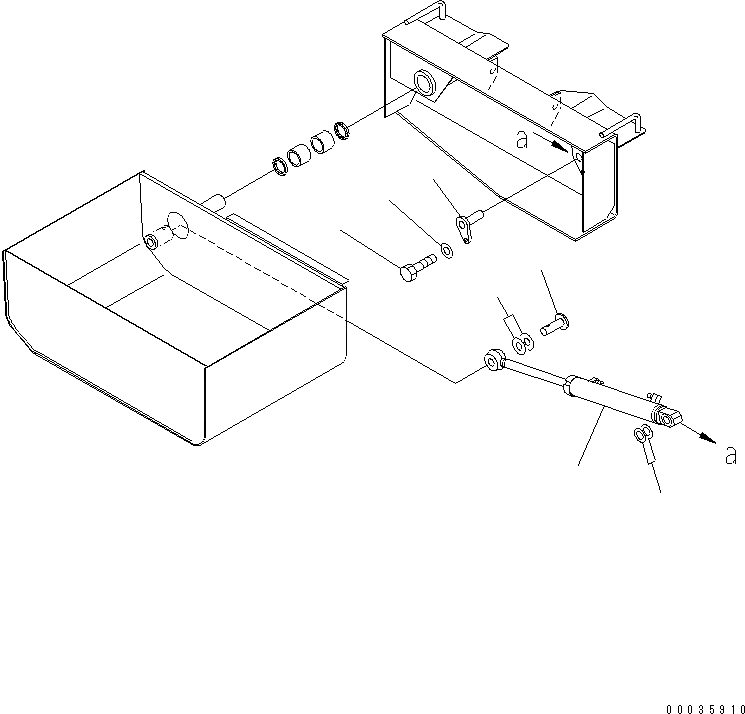 a
a
00035910