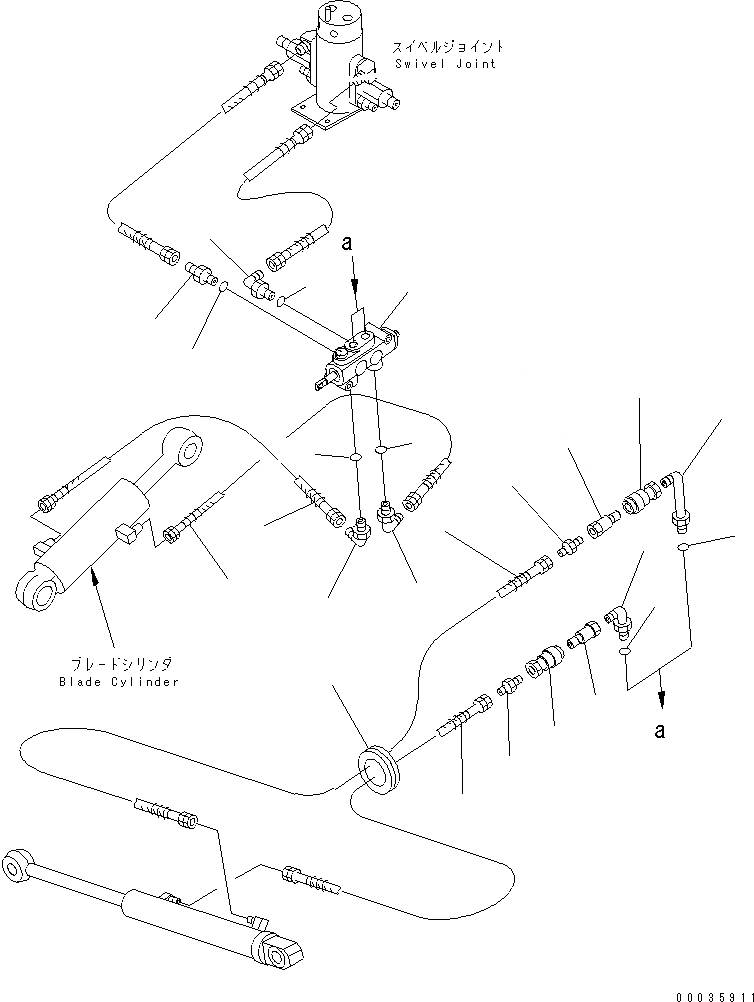 スイベルジョイント
Swivel Joint

a

ブレードシリンダ
Blade Cylinder

a

00035911