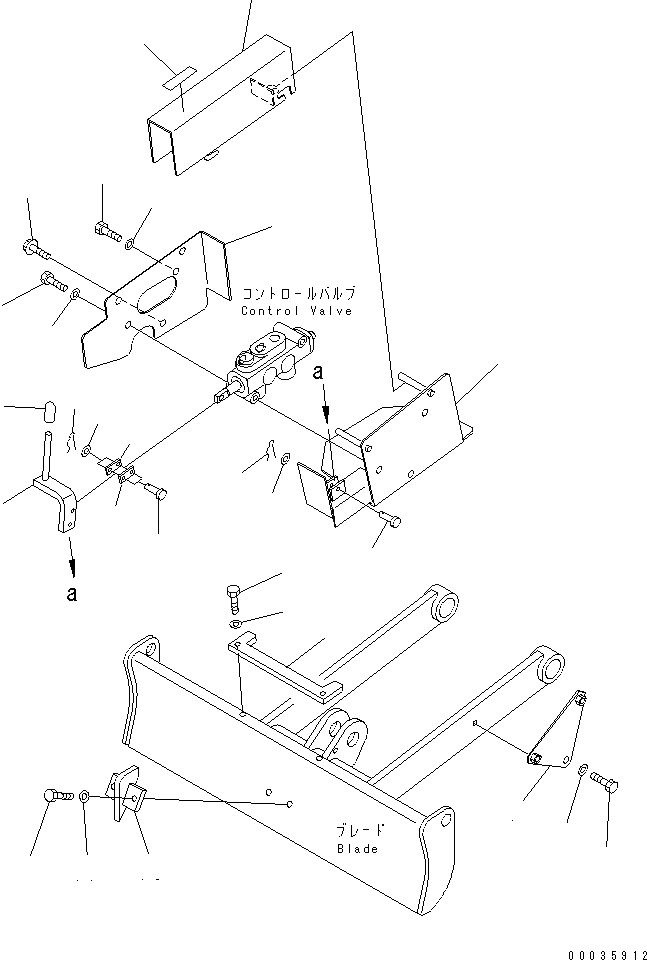 コントロールバルブ
Control Valve

a

a

ブレード
Blade

00035912