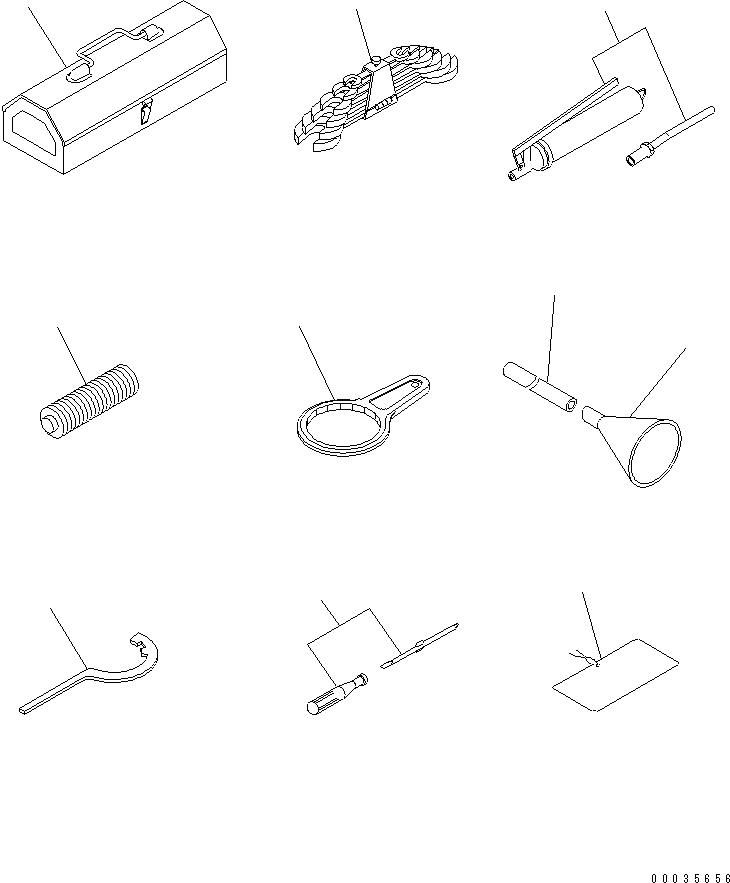 00035656