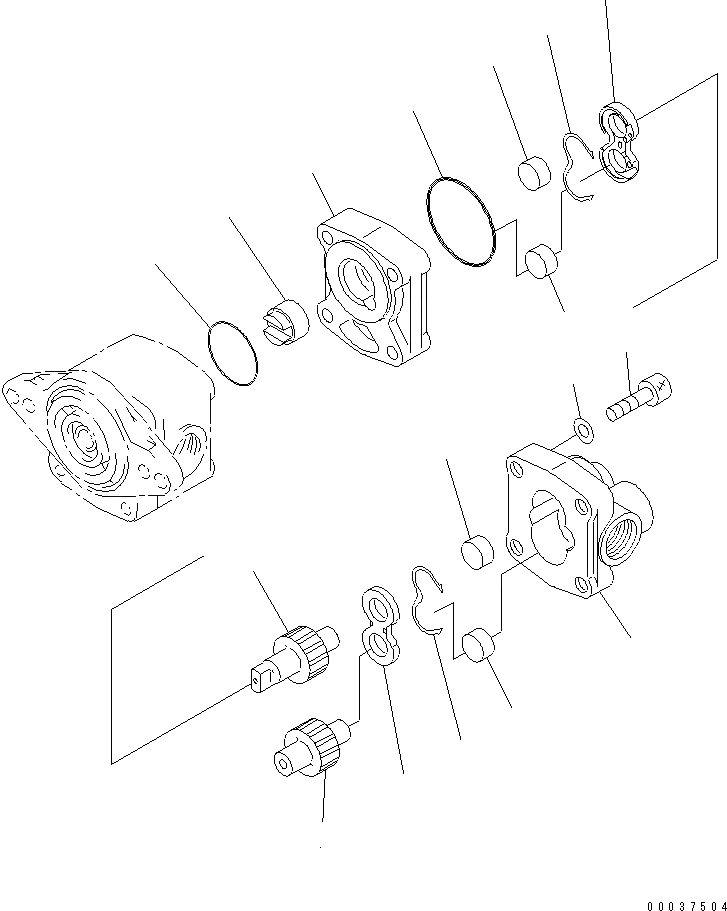 00037504