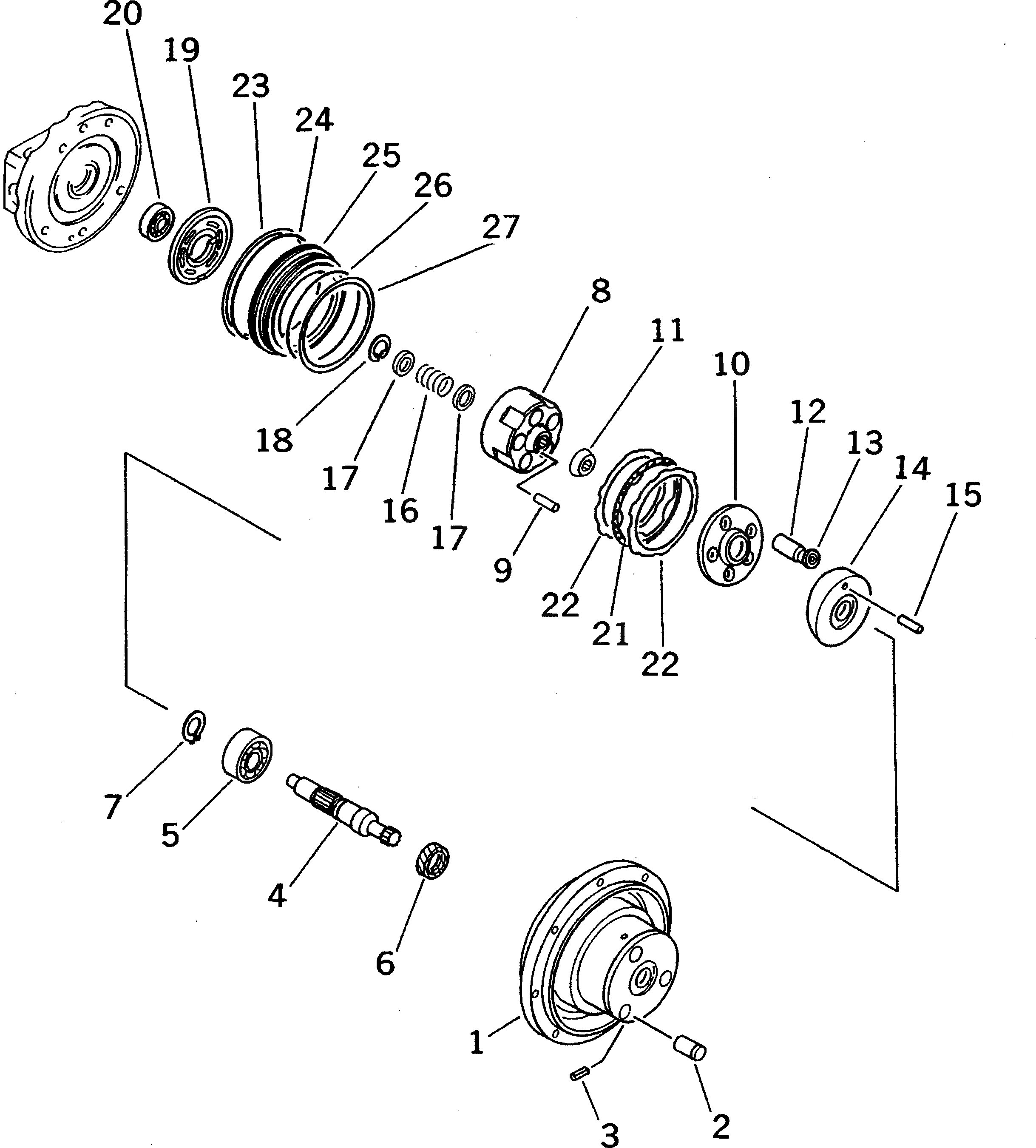 20
19
23
24
25
26
27
8
11
10
12
13
14
15
18
17
16
17
9
22
21
22
7
5
4
6
1
3
2