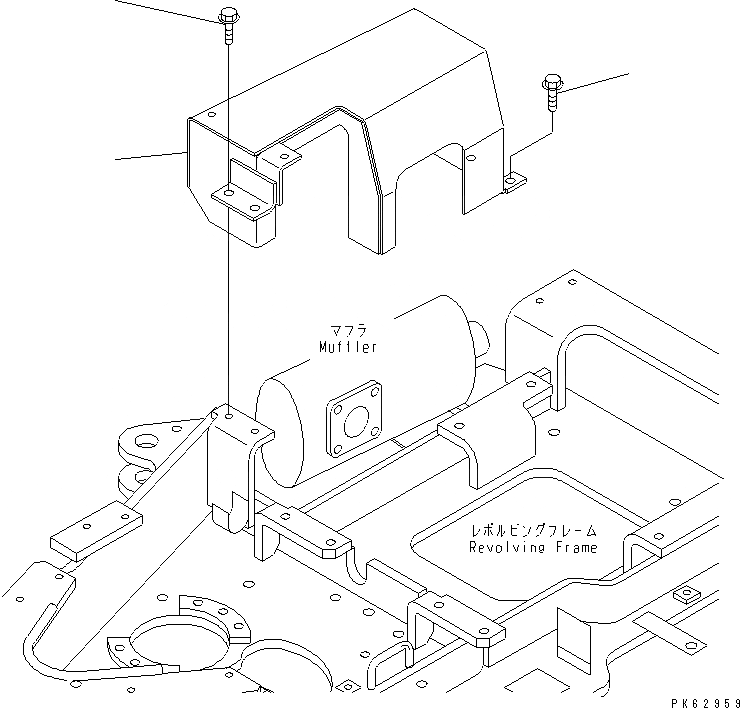 マフラ
Muffler

レボルビングフレーム
Revolving Frame

PK62959