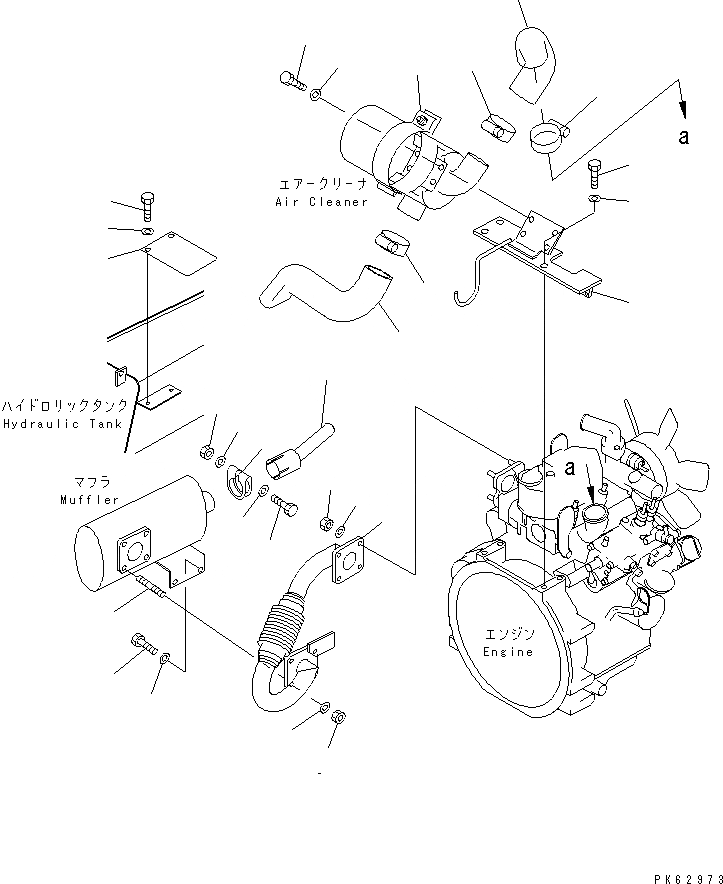 a

エアークリーナ
Air Cleaner

ハイドロリックタンク
Hydraulic Tank

マフラ
Muffler

a

エンジン
Engine

PK62973